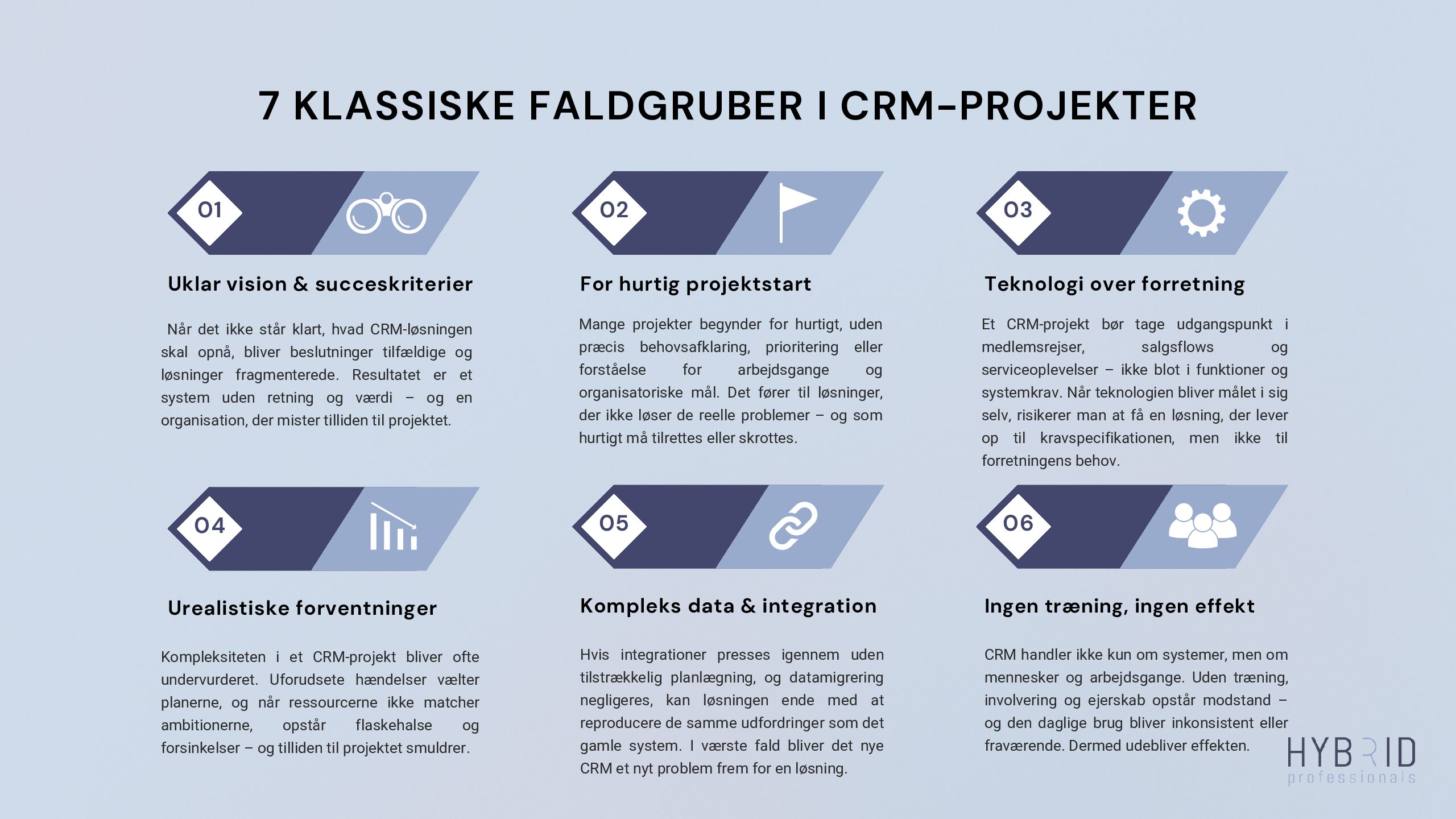 7 KLASSISKE FALDGRUBER I CRM-PROJEKTER

01

Uklar vision & succeskriterier

Når det ikke står klart, hvad CRM-løsningen skal opnå, bliver beslutninger tilfældige og løsninger fragmenterede. Resultatet er et system uden retning og værdi – og en organisation, der mister tilliden til projektet.

02

For hurtig projektstart

Mange projekter begynder for hurtigt, uden præcis behovsafklaring, prioritering eller forståelse for arbejdsgange og organisatoriske mål. Det fører til løsninger, der ikke løser de reelle problemer – og som hurtigt må tilrettes eller skrottes.

03

Teknologi over forretning

Et CRM-projekt bør tage udgangspunkt i medlemsrejser, salgsflows og serviceoplevelser – ikke blot i funktioner og systemkrav. Når teknologien bliver målet i sig selv, risikerer man at få en løsning, der lever op til kravspecifikationen, men ikke til forretningens behov.

04

Urealistiske forventninger

Kompleksiteten i et CRM-projekt bliver ofte undervurderet. Uforudsete hændelser vælter planerne, og når ressourcerne ikke matcher ambitionerne, opstår flaskehalse og forsinkelser – og tilliden til projektet smuldrer.

05

Kompleks data & integration

Hvis integrationer presses igennem uden tilstrækkelig planlægning, og datamigrering negligeres, kan løsningen ende med at reproducere de samme udfordringer som det gamle system. I værste fald bliver det nye CRM et nyt problem frem for en løsning.

06

Ingen træning, ingen effekt

CRM handler ikke kun om systemer, men om mennesker og arbejdsgange. Uden træning, involvering og ejerskab opstår modstand – og den daglige brug bliver inkonsistent eller fraværende. Dermed udebliver effekten.

HYBRID
professionals